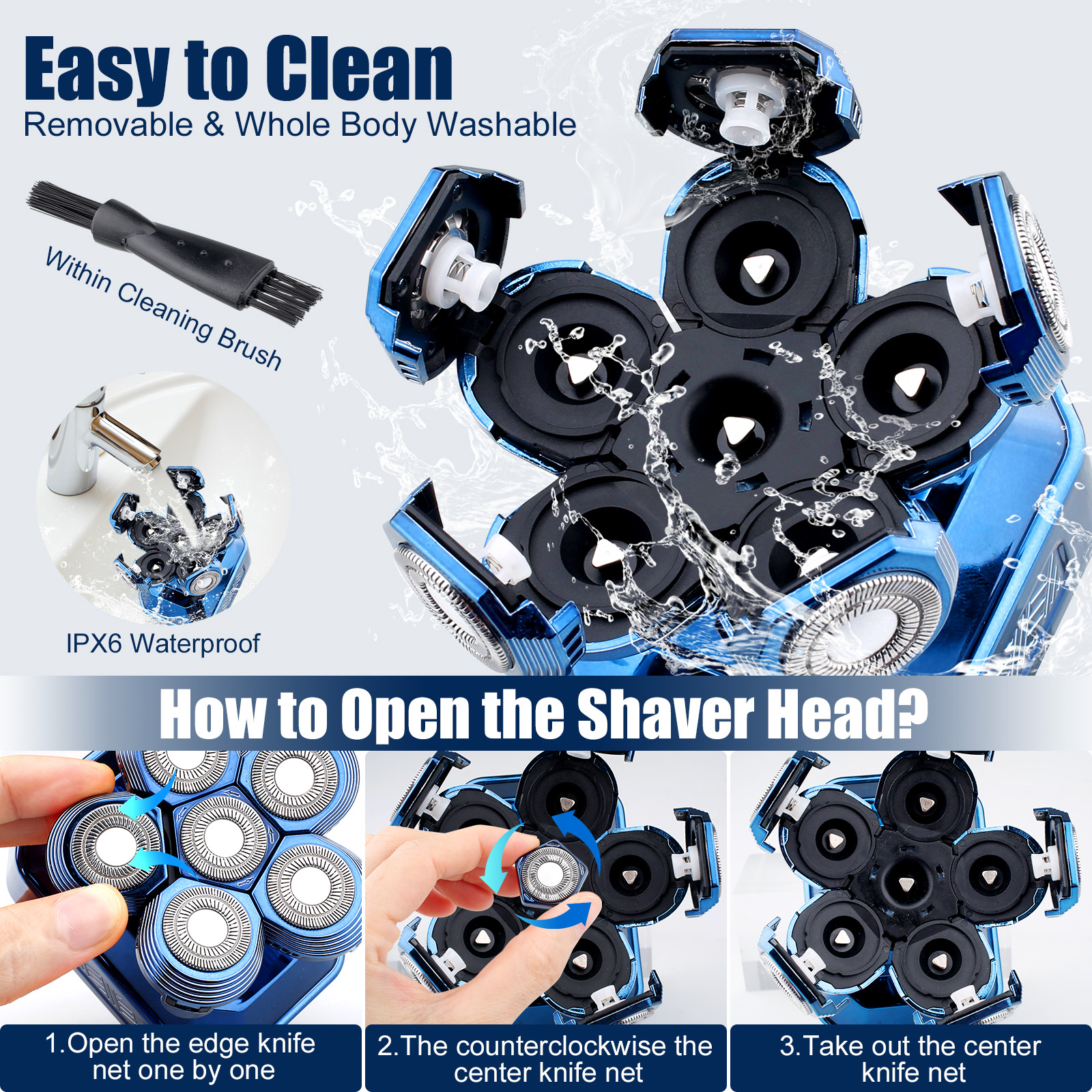 Easy to Clean
Removable & Whole Body Washable

Within Cleaning Brush

IPX6 Waterproof

How to Open the Shaver Head?

1.Open the edge knife net one by one

2.The counterclockwise the center knife net

3.Take out the center knife net